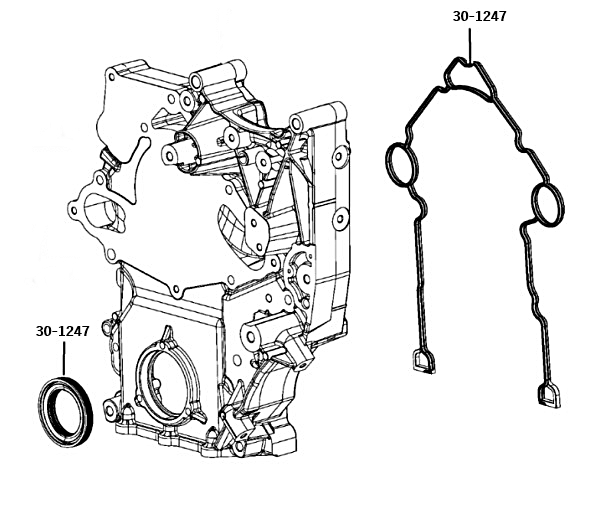 30-1247

30-1247