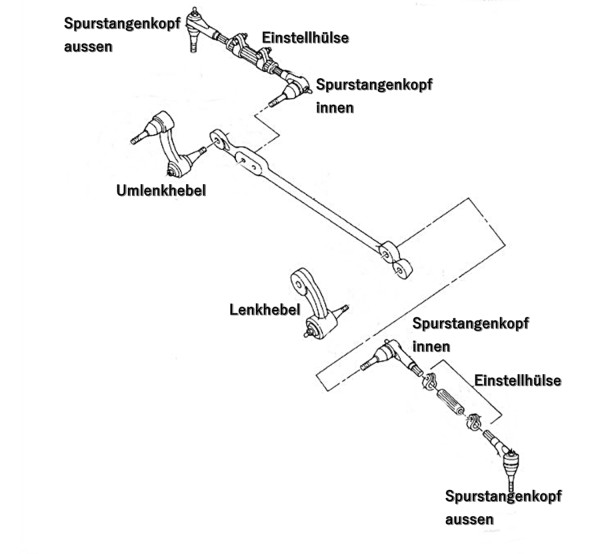 Spurstangenkopf aussen

Einstellhülse

Spurstangenkopf innen

Umlenkhebel

Lenkhebel

Spurstangenkopf innen

Einstellhülse

Spurstangenkopf aussen