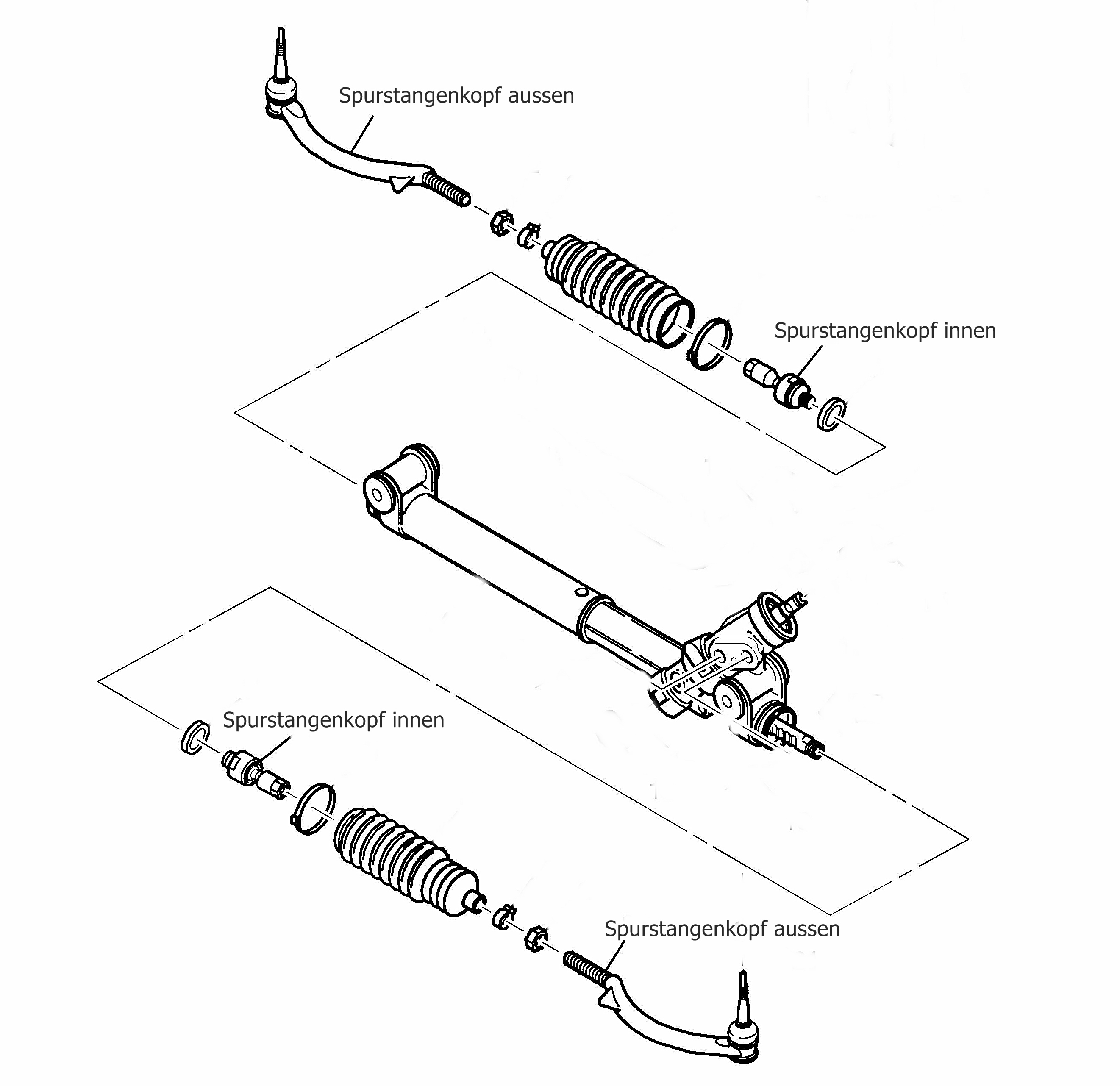 Spurstangenkopf aussen

Spurstangenkopf innen

Spurstangenkopf innen

Spurstangenkopf aussen